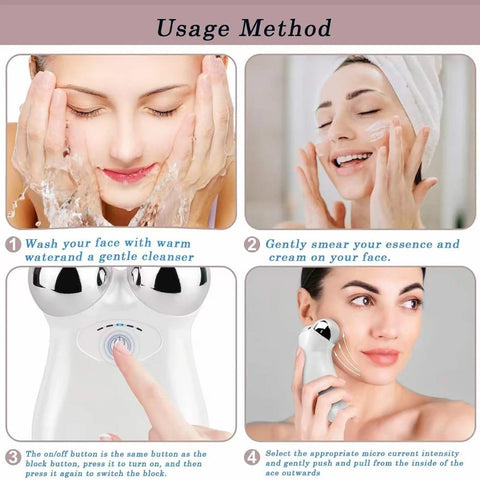 Usage Method

1 Wash your face with warm waterand a gentle cleanser

2 Gently smear your essence and cream on your face.

3 The on/off button is the same button as the block button, press it to turn on, and then press it again to switch the block.

4 Select the appropriate micro current intensity and gently push and pull from the inside of the ace outwards