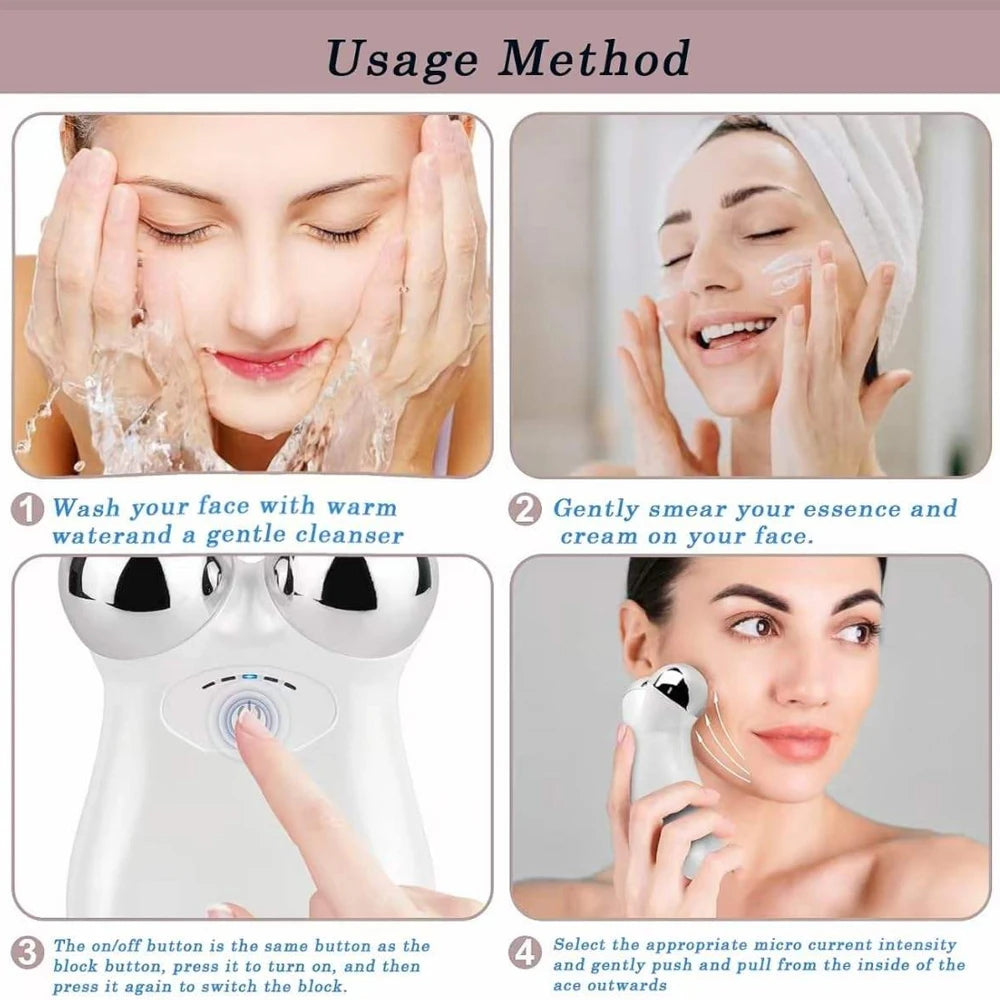 Usage Method

1 Wash your face with warm waterand a gentle cleanser

2 Gently smear your essence and cream on your face.

3 The on/off button is the same button as the block button, press it to turn on, and then press it again to switch the block.

4 Select the appropriate micro current intensity and gently push and pull from the inside of the ace outwards